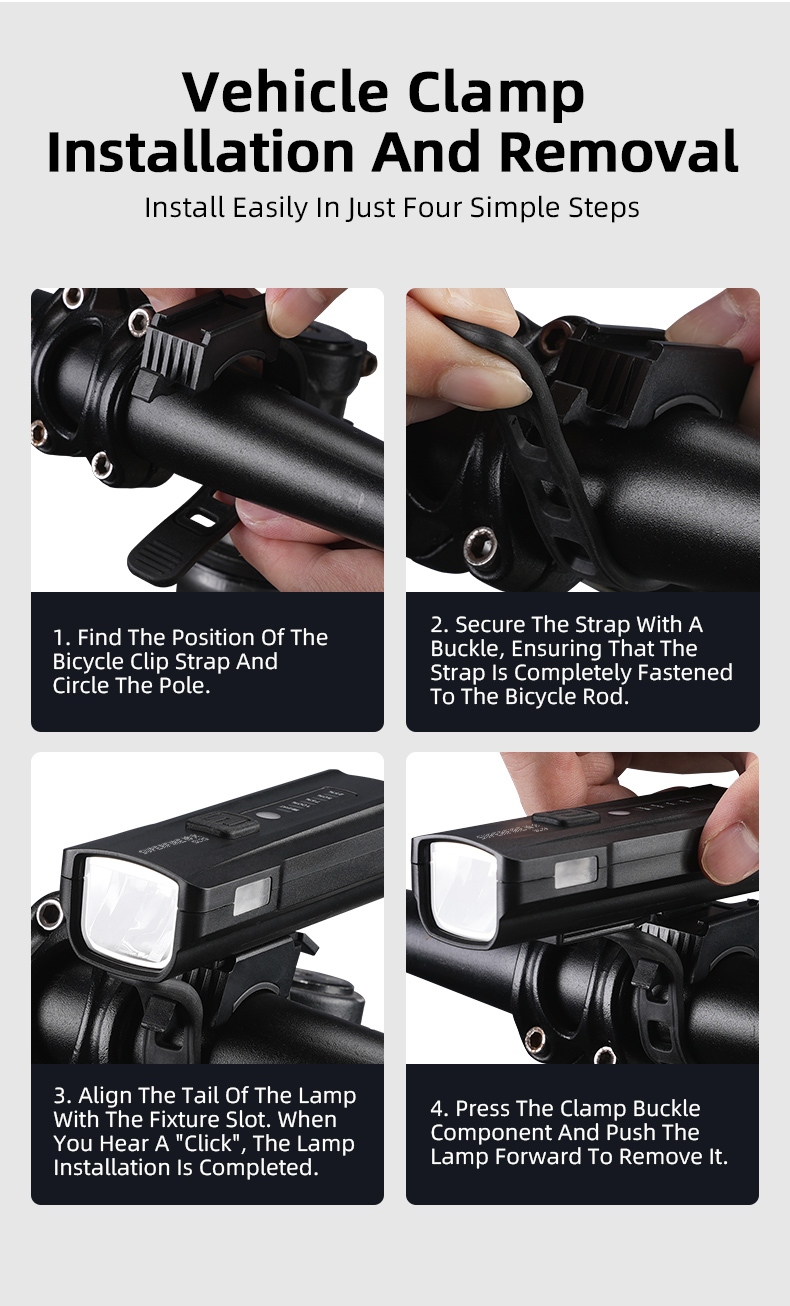 Vehicle Clamp
Installation And Removal

Install Easily In Just Four Simple Steps

1. Find The Position Of The Bicycle Clip Strap And Circle The Pole.

2. Secure The Strap With A Buckle, Ensuring That The Strap Is Completely Fastened To The Bicycle Rod.

3. Align The Tail Of The Lamp With The Fixture Slot. When You Hear A "Click", The Lamp Installation Is Completed.

4. Press The Clamp Buckle Component And Push The Lamp Forward To Remove It.