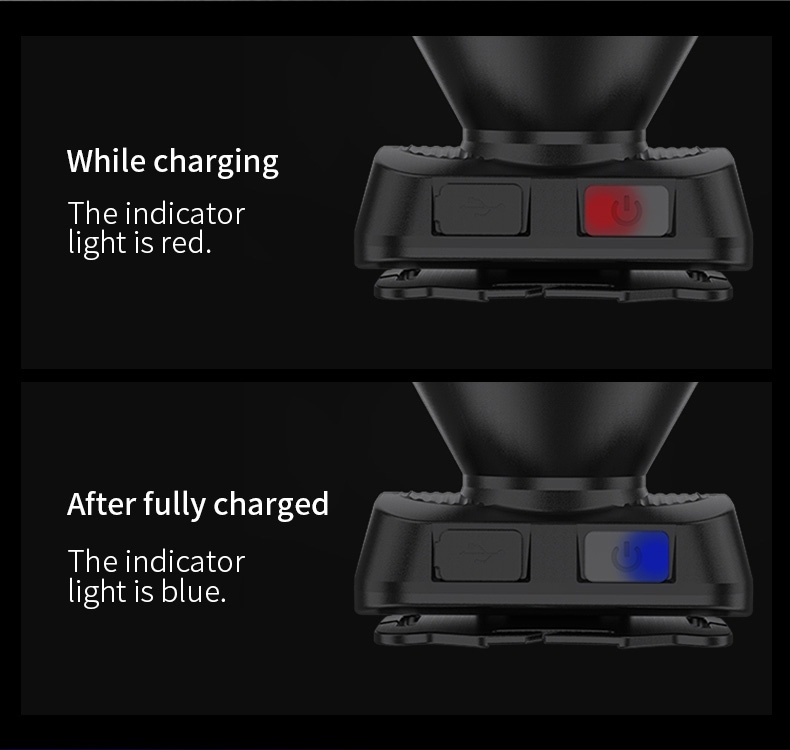 While charging

The indicator light is red.

After fully charged

The indicator light is blue.