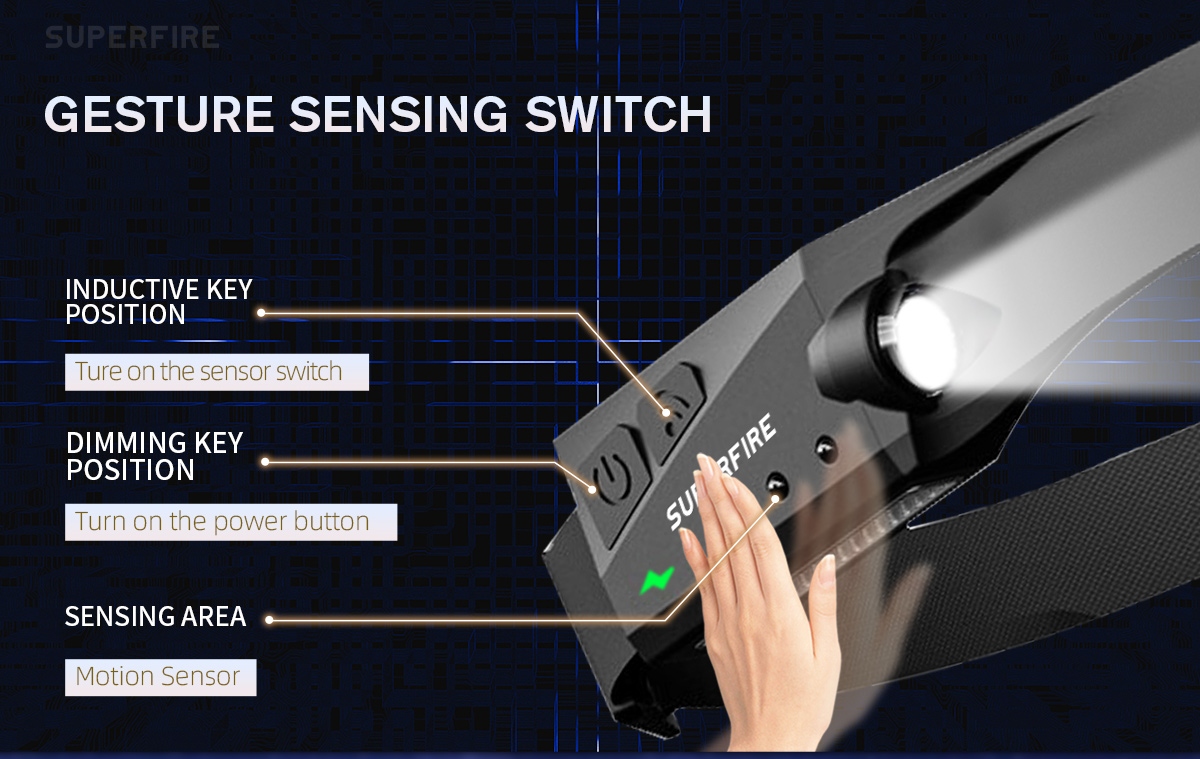 SUPERFIRE

GESTURE SENSING SWITCH

INDUCTIVE KEY POSITION

Ture on the sensor switch

DIMMING KEY POSITION

Turn on the power button

SENSING AREA

Motion Sensor

SUPERFIRE