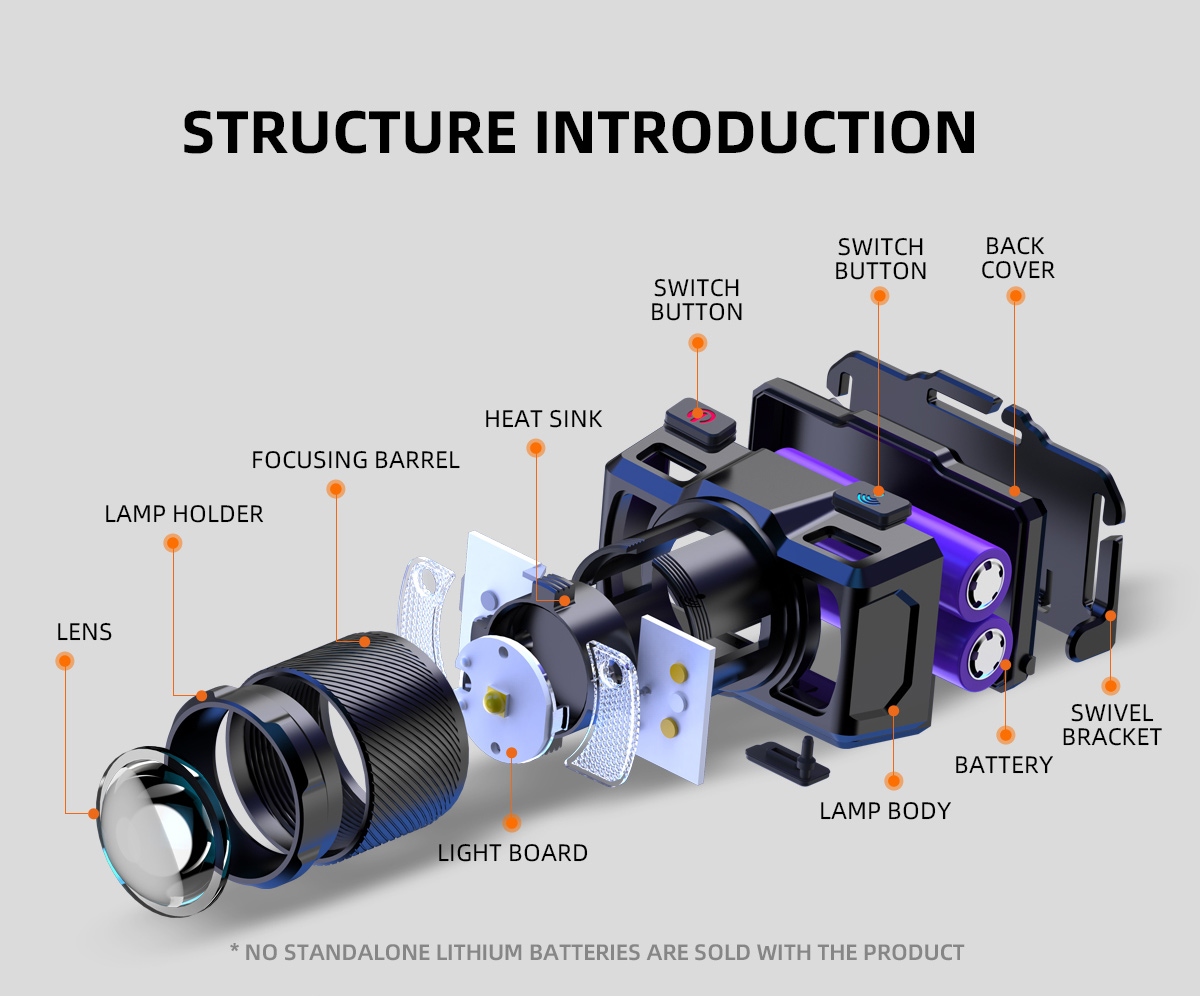 STRUCTURE INTRODUCTION

SWITCH BUTTON

BACK COVER

SWITCH BUTTON

HEAT SINK

FOCUSING BARREL

LAMP HOLDER

LENS

SWIVEL BRACKET

BATTERY

LAMP BODY

LIGHT BOARD

* NO STANDALONE LITHIUM BATTERIES ARE SOLD WITH THE PRODUCT