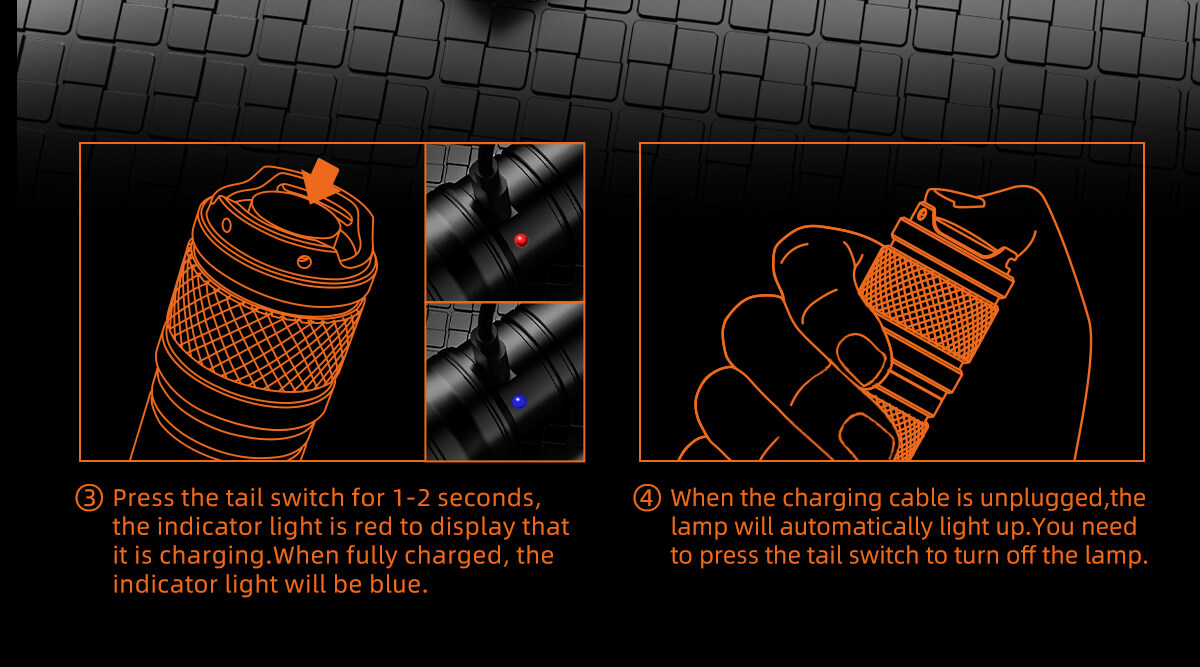 ③ Press the tail switch for 1-2 seconds, the indicator light is red to display that it is charging.When fully charged, the indicator light will be blue.

④ When the charging cable is unplugged,the lamp will automatically light up.You need to press the tail switch to turn off the lamp.